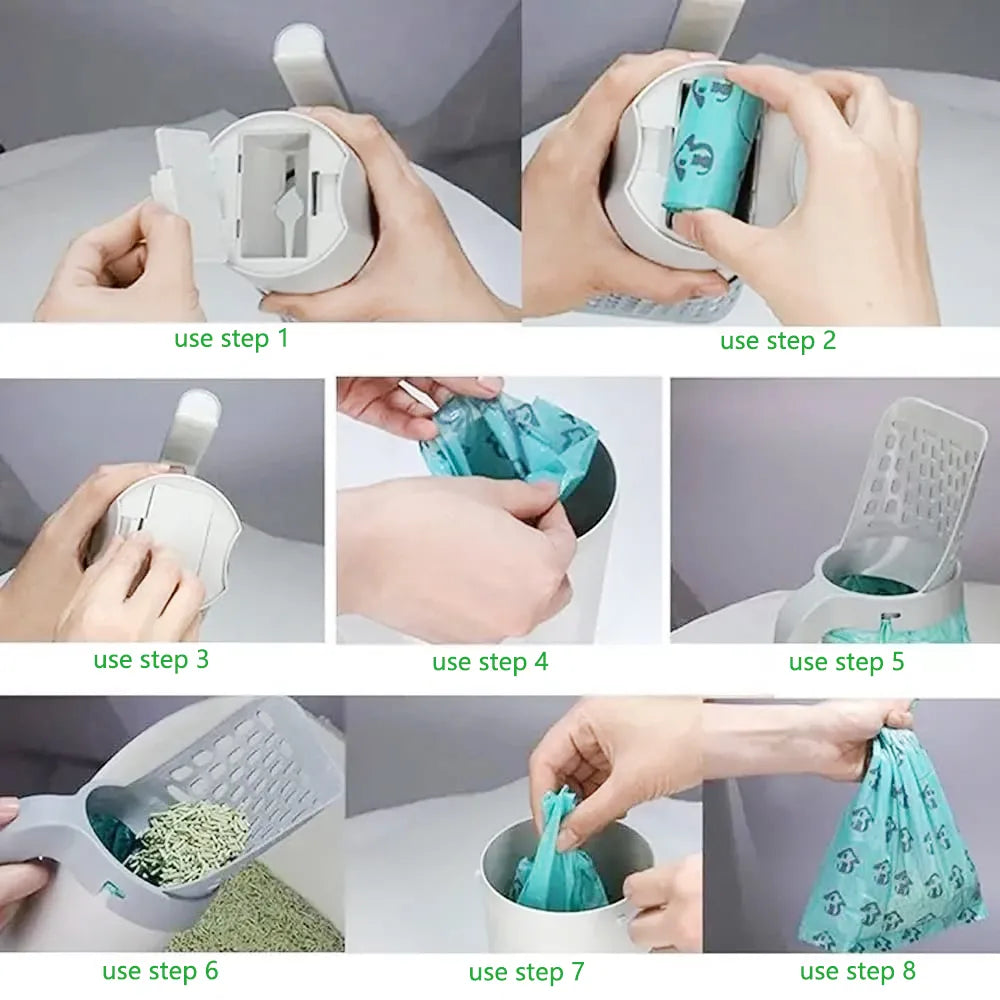 use step 1

use step 2

use step 3

use step 4

use step 5

use step 6

use step 7

use step 8